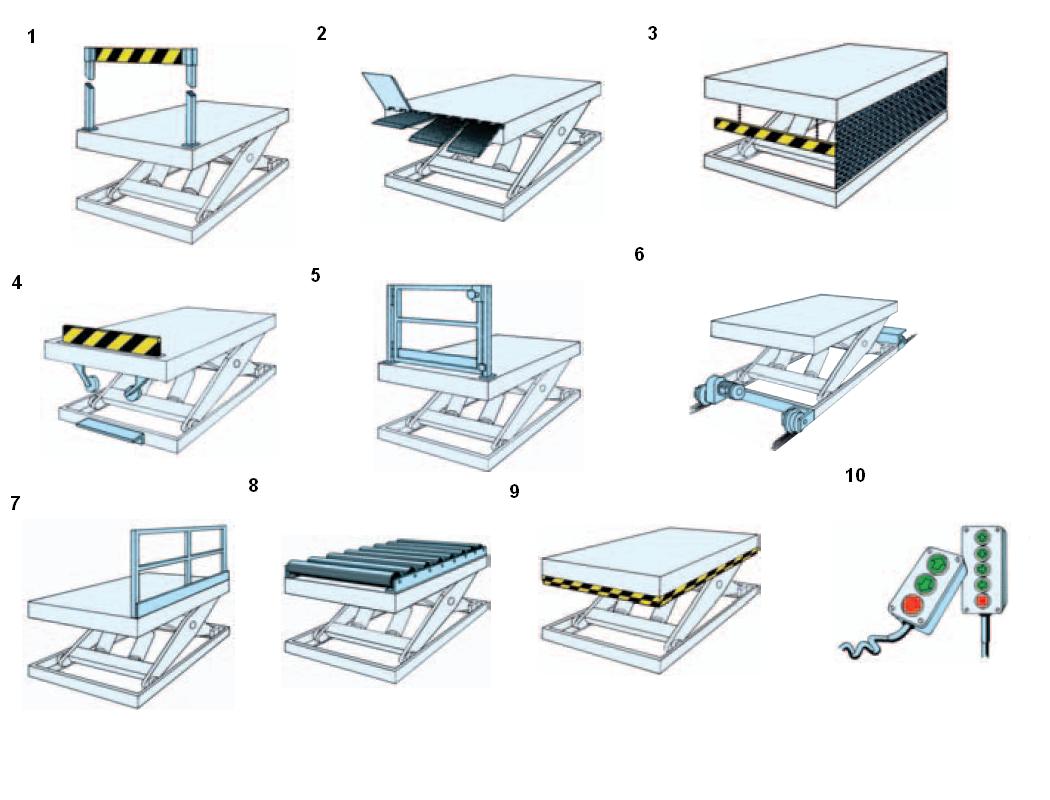 1

2

3

4

5

6

7

8

9

10